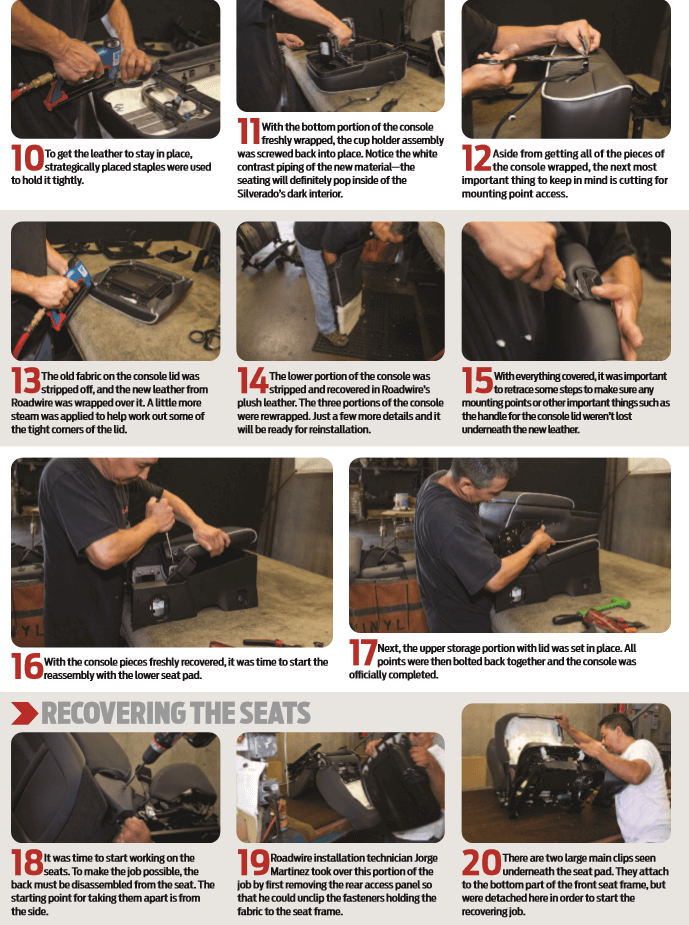 10 To get the leather to stay in place, strategically placed staples were used to hold it tightly.

11 With the bottom portion of the console freshly wrapped, the cup holder assembly was screwed back into place. Notice the white contrast piping of the new material—the seating will definitely pop inside of the Silverado's dark interior.

12 Aside from getting all of the pieces of the console wrapped, the next most important thing to keep in mind is cutting for mounting point access.

13 The old fabric on the console lid was stripped off, and the new leather from Roadwire was wrapped over it. A little more steam was applied to help work out some of the tight corners of the lid.

14 The lower portion of the console was stripped and recovered in Roadwire's plush leather. The three portions of the console were rewrapped. Just a few more details and it will be ready for reinstallation.

15 With everything covered, it was important to retrace some steps to make sure any mounting points or other important things such as the handle for the console lid weren't lost underneath the new leather.

16 With the console pieces freshly recovered, it was time to start the reassembly with the lower seat pad.

17 Next, the upper storage portion with lid was set in place. All points were then bolted back together and the console was officially completed.

RECOVERING THE SEATS

18 It was time to start working on the seats. To make the job possible, the back must be disassembled from the seat. The starting point for taking them apart is from the side.

19 Roadwire installation technician Jorge Martinez took over this portion of the job by first removing the rear access panel so that he could unclip the fasteners holding the fabric to the seat frame.

20 There are two large main clips seen underneath the seat pad. They attach to the bottom part of the front seat frame, but were detached here in order to start the recovering job.