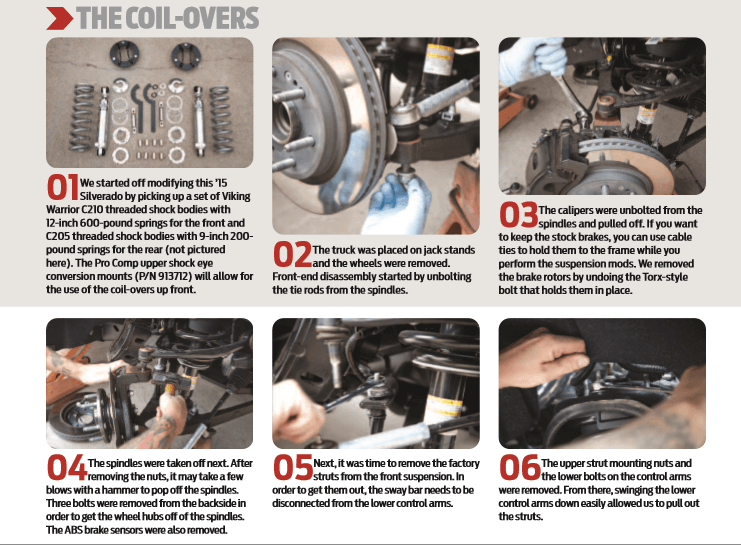 THE COIL-OVERS

01 We started off modifying this '15 Silverado by picking up a set of Viking Warrior C210 threaded shock bodies with 12-inch 600-pound springs for the front and C205 threaded shock bodies with 9-inch 200-pound springs for the rear (not pictured here). The Pro Comp upper shock eye conversion mounts (P/N 913712) will allow for the use of the coil-overs up front.

02 The truck was placed on jack stands and the wheels were removed. Front-end disassembly started by unbolting the tie rods from the spindles.

03 The calipers were unbolted from the spindles and pulled off. If you want to keep the stock brakes, you can use cable ties to hold them to the frame while you perform the suspension mods. We removed the brake rotors by undoing the Torx-style bolt that holds them in place.

04 The spindles were taken off next. After removing the nuts, it may take a few blows with a hammer to pop off the spindles. Three bolts were removed from the backside in order to get the wheel hubs off of the spindles. The ABS brake sensors were also removed.

05 Next, it was time to remove the factory struts from the front suspension. In order to get them out, the sway bar needs to be disconnected from the lower control arms.

06 The upper strut mounting nuts and the lower bolts on the control arms were removed. From there, swinging the lower control arms down easily allowed us to pull out the struts.