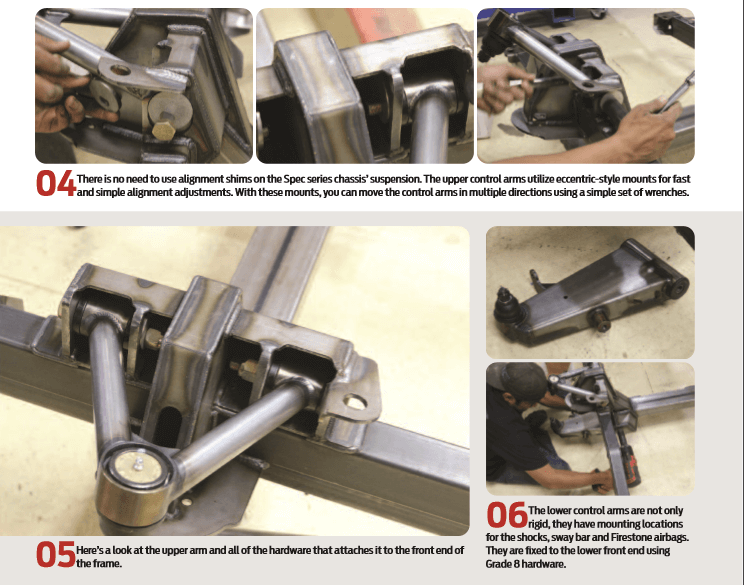 04 There is no need to use alignment shims on the Spec series chassis' suspension. The upper control arms utilize eccentric-style mounts for fast and simple alignment adjustments. With these mounts, you can move the control arms in multiple directions using a simple set of wrenches.

05 Here's a look at the upper arm and all of the hardware that attaches it to the front end of the frame.

06 The lower control arms are not only rigid, they have mounting locations for the shocks, sway bar and Firestone airbags. They are fixed to the lower front end using Grade 8 hardware.