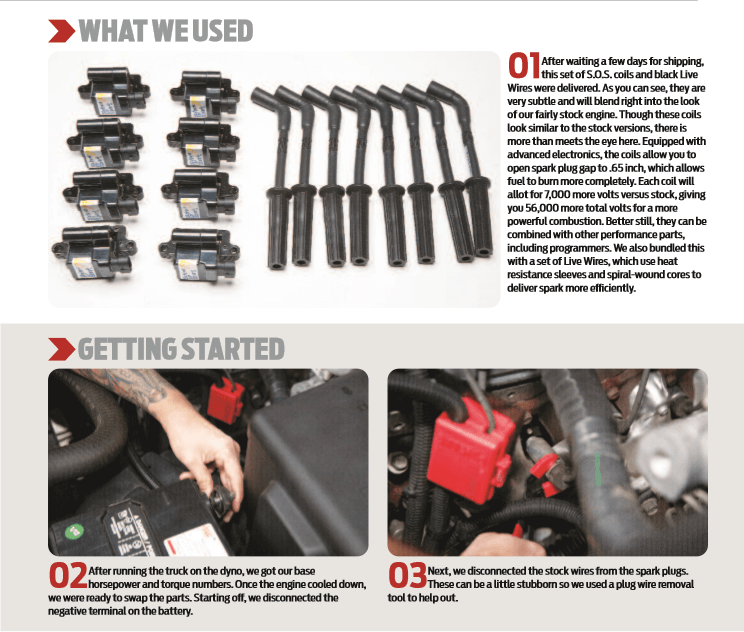 WHAT WE USED

01 After waiting a few days for shipping, this set of S.O.S. coils and black Live Wires were delivered. As you can see, they are very subtle and will blend right into the look of our fairly stock engine. Though these coils look similar to the stock versions, there is more than meets the eye here. Equipped with advanced electronics, the coils allow you to open spark plug gap to .65 inch, which allows fuel to burn more completely. Each coil will allot for 7,000 more volts versus stock, giving you 56,000 more total volts for a more powerful combustion. Better still, they can be combined with other performance parts, including programmers. We also bundled this with a set of Live Wires, which use heat resistance sleeves and spiral-wound cores to deliver spark more efficiently.

GETTING STARTED

02 After running the truck on the dyno, we got our base horsepower and torque numbers. Once the engine cooled down, we were ready to swap the parts. Starting off, we disconnected the negative terminal on the battery.

03 Next, we disconnected the stock wires from the spark plugs. These can be a little stubborn so we used a plug wire removal tool to help out.