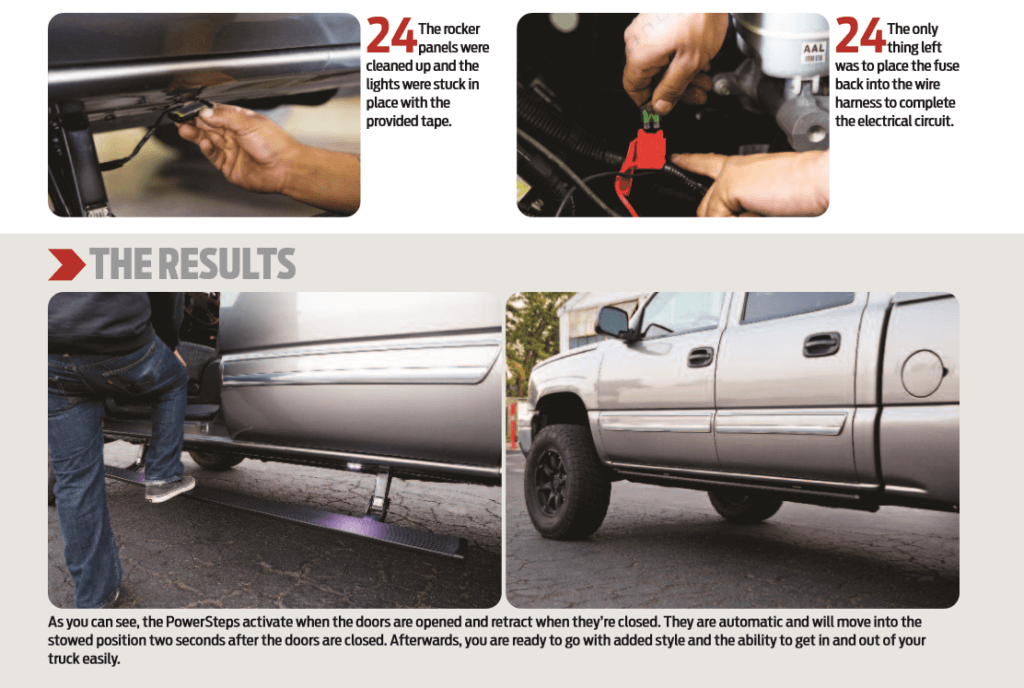 24 The rocker panels were cleaned up and the lights were stuck in place with the provided tape.

AAL

24 The only thing left was to place the fuse back into the wire harness to complete the electrical circuit.

THE RESULTS

As you can see, the PowerSteps activate when the doors are opened and retract when they're closed. They are automatic and will move into the stowed position two seconds after the doors are closed. Afterwards, you are ready to go with added style and the ability to get in and out of your truck easily.