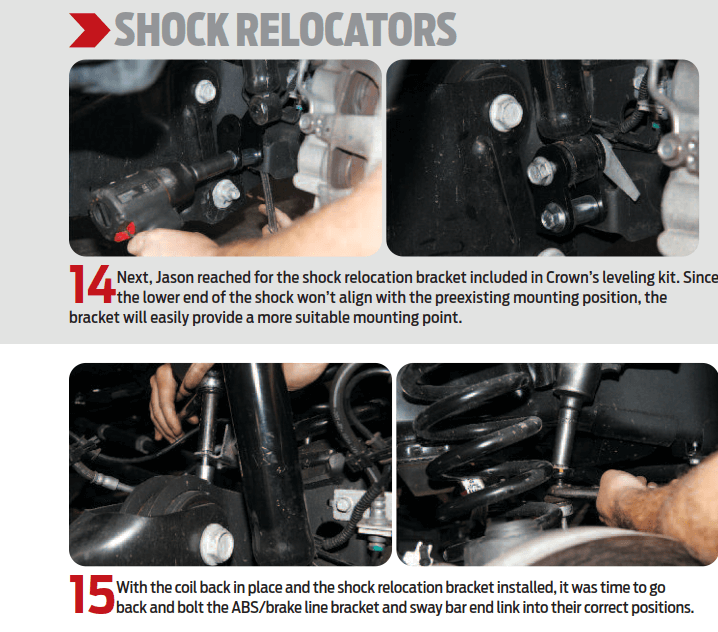 SHOCK RELOCATORS

14 Next, Jason reached for the shock relocation bracket included in Crown's leveling kit. Since the lower end of the shock won't align with the preexisting mounting position, the bracket will easily provide a more suitable mounting point.

15 With the coil back in place and the shock relocation bracket installed, it was time to go back and bolt the ABS/brake line bracket and sway bar end link into their correct positions.