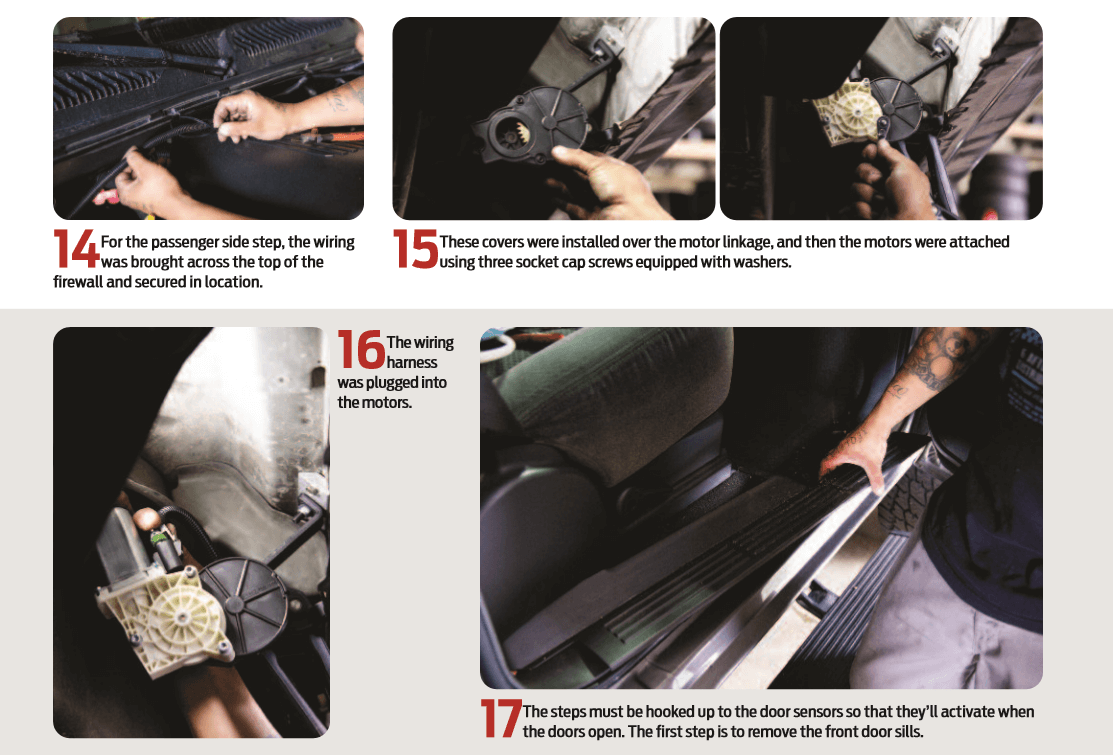 14 For the passenger side step, the wiring was brought across the top of the firewall and secured in location.

15 These covers were installed over the motor linkage, and then the motors were attached using three socket cap screws equipped with washers.

16 The wiring harness was plugged into the motors.

17 The steps must be hooked up to the door sensors so that they'll activate when the doors open. The first step is to remove the front door sills.