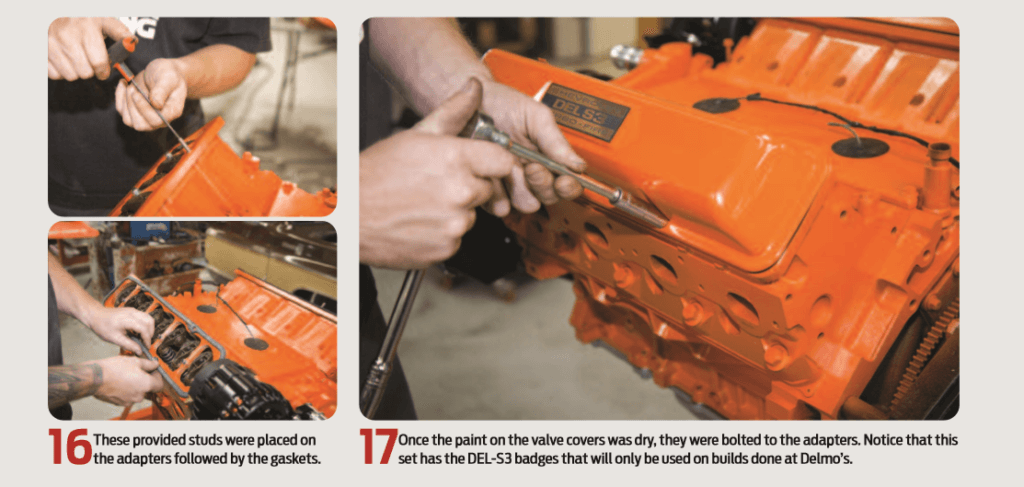 DEL-S3

16 These provided studs were placed on the adapters followed by the gaskets.

17 Once the paint on the valve covers was dry, they were bolted to the adapters. Notice that this set has the DEL-S3 badges that will only be used on builds done at Delmo's.