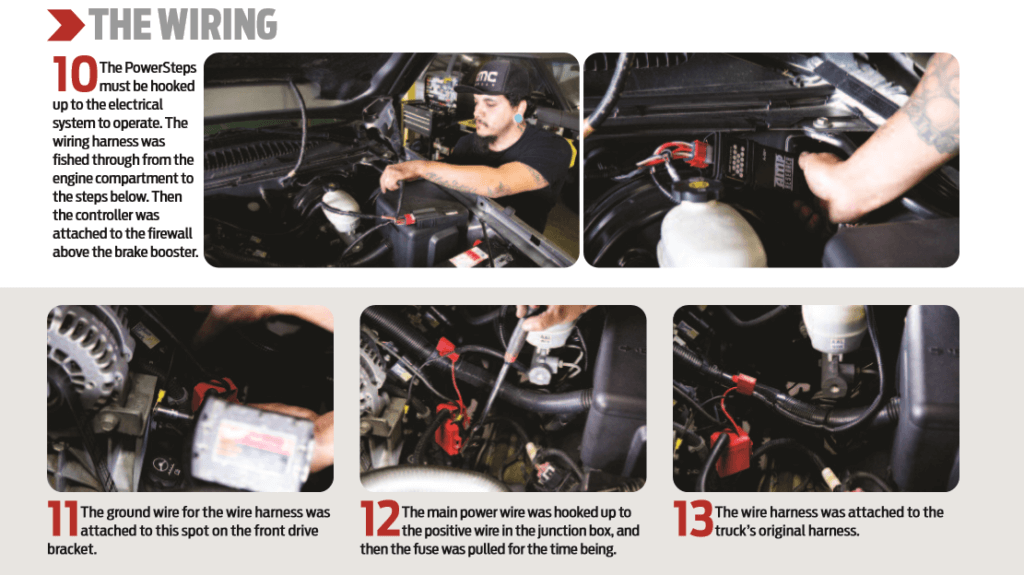 THE WIRING

10 The PowerSteps must be hooked up to the electrical system to operate. The wiring harness was fished through from the engine compartment to the steps below. Then the controller was attached to the firewall above the brake booster.

11 The ground wire for the wire harness was attached to this spot on the front drive bracket.

12 The main power wire was hooked up to the positive wire in the junction box, and then the fuse was pulled for the time being.

13 The wire harness was attached to the truck's original harness.