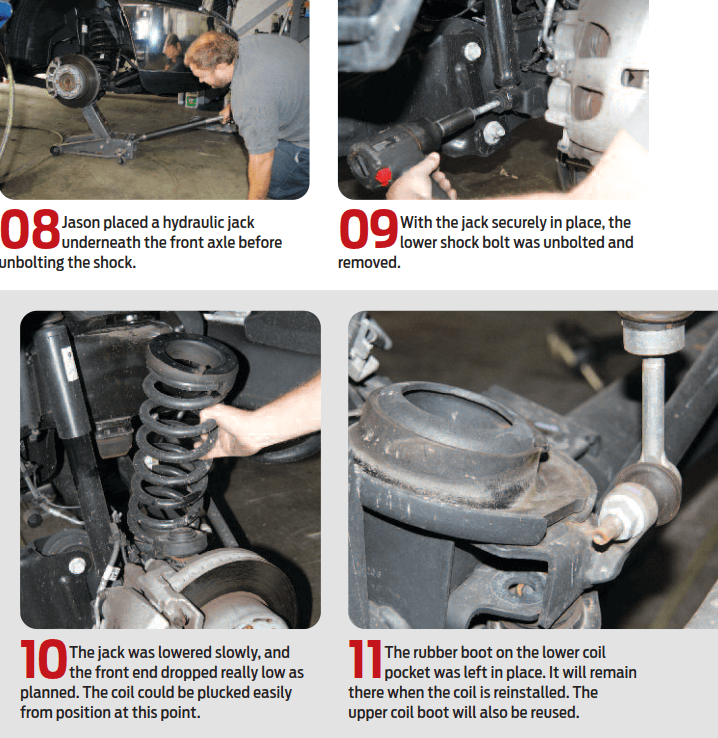 08 Jason placed a hydraulic jack underneath the front axle before unbolting the shock.

09 With the jack securely in place, the lower shock bolt was unbolted and removed.

10 The jack was lowered slowly, and the front end dropped really low as planned. The coil could be plucked easily from position at this point.

11 The rubber boot on the lower coil pocket was left in place. It will remain there when the coil is reinstalled. The upper coil boot will also be reused.