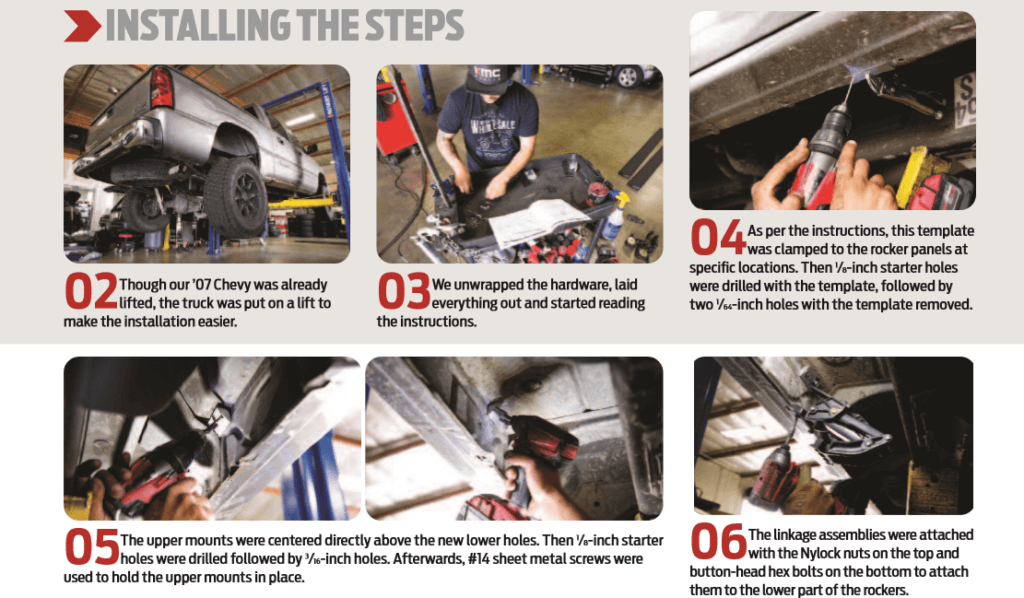 INSTALLING THE STEPS

02 Though our '07 Chevy was already lifted, the truck was put on a lift to make the installation easier.

03 We unwrapped the hardware, laid everything out and started reading the instructions.

04 As per the instructions, this template was clamped to the rocker panels at specific locations. Then $\frac{1}{8}$-inch starter holes were drilled with the template, followed by two $\frac{1}{64}$-inch holes with the template removed.

05 The upper mounts were centered directly above the new lower holes. Then $\frac{1}{8}$-inch starter holes were drilled followed by $\frac{3}{16}$-inch holes. Afterwards, #14 sheet metal screws were used to hold the upper mounts in place.

06 The linkage assemblies were attached with the Nylock nuts on the top and button-head hex bolts on the bottom to attach them to the lower part of the rockers.